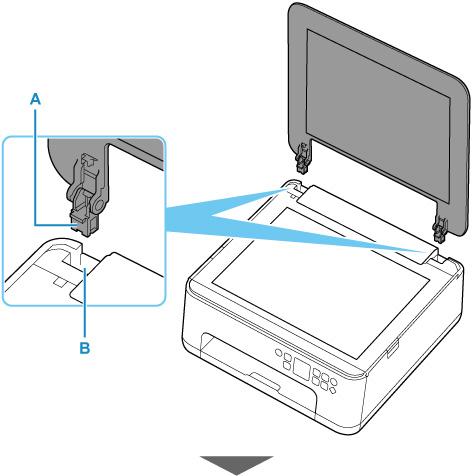 A

B